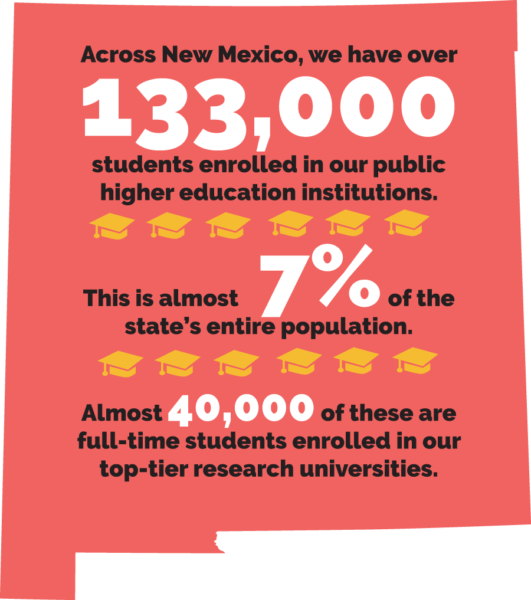 Across New Mexico, we have over

133,000

students enrolled in our public higher education institutions.

This is almost 7% of the state's entire population.

Almost 40,000 of these are full-time students enrolled in our top-tier research universities.